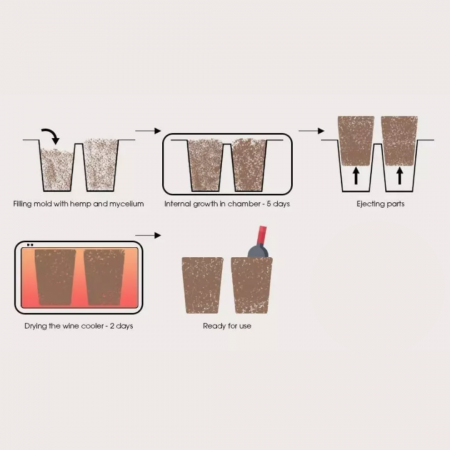 Filling mold with hemp and mycelium

Internal growth in chamber - 5 days

Ejecting parts

Drying the wine cooler - 2 days

Ready for use